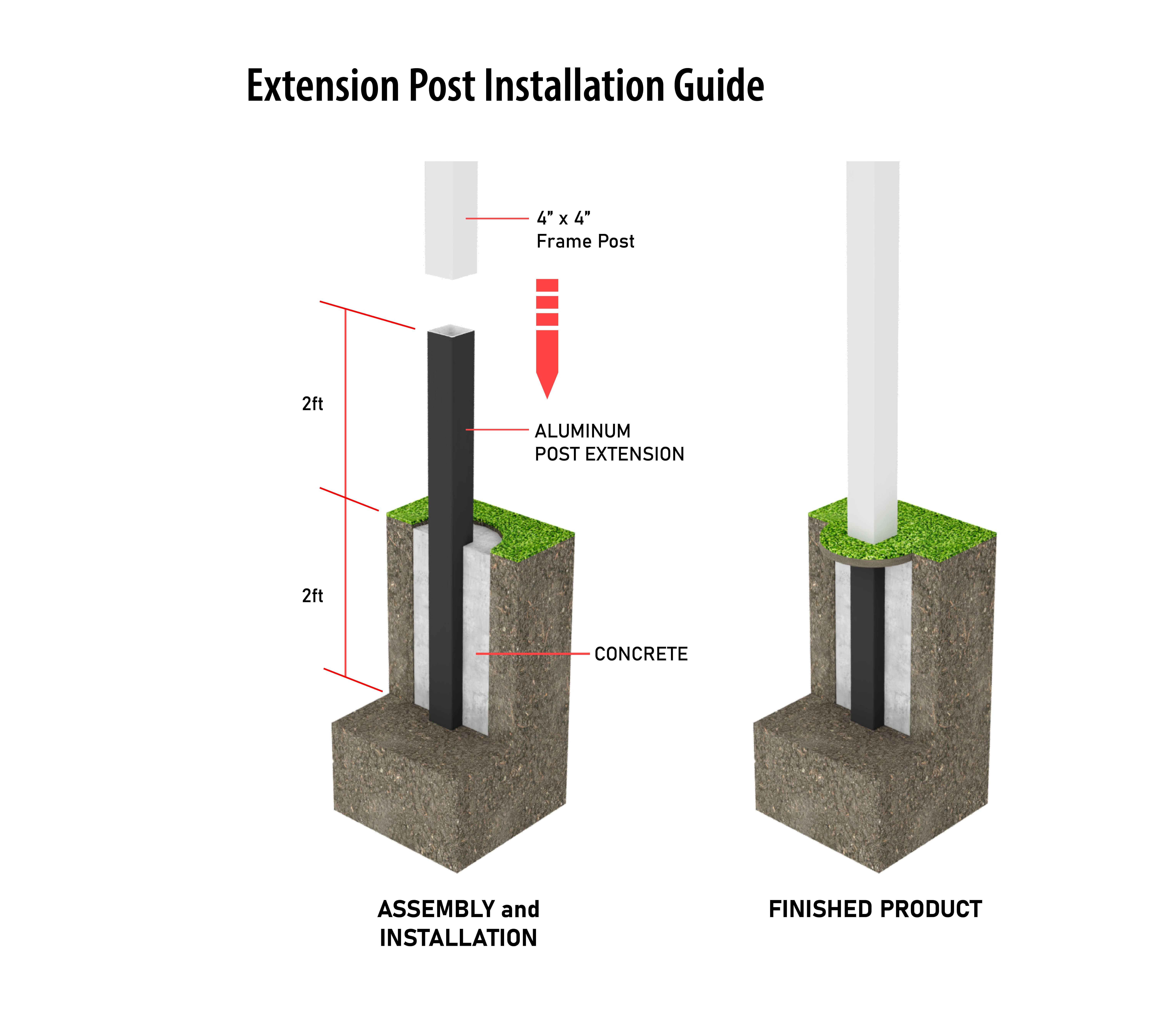 Extension Post Installation Guide

4” x 4”
Frame Post

2ft

ALUMINUM
POST EXTENSION

2ft

CONCRETE

ASSEMBLY and
INSTALLATION

FINISHED PRODUCT